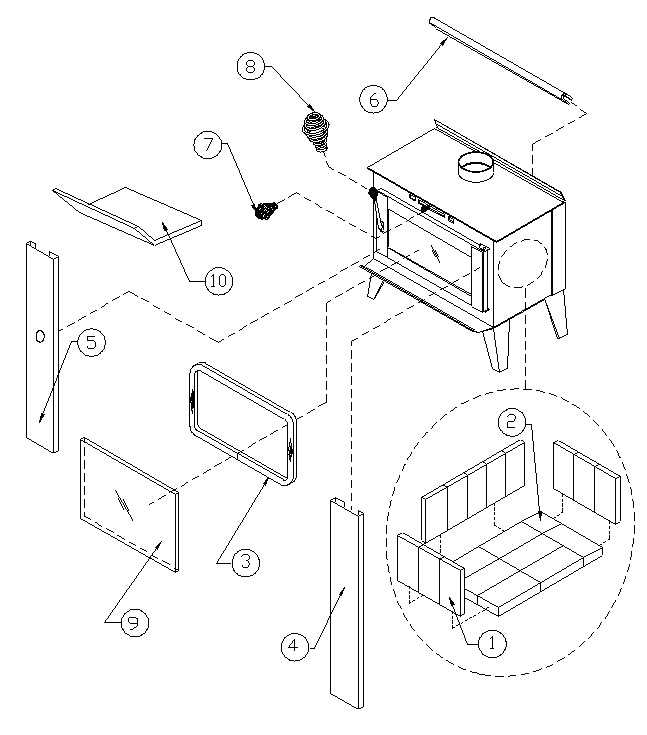 8
6
7
10
5
2
3
9
4
1