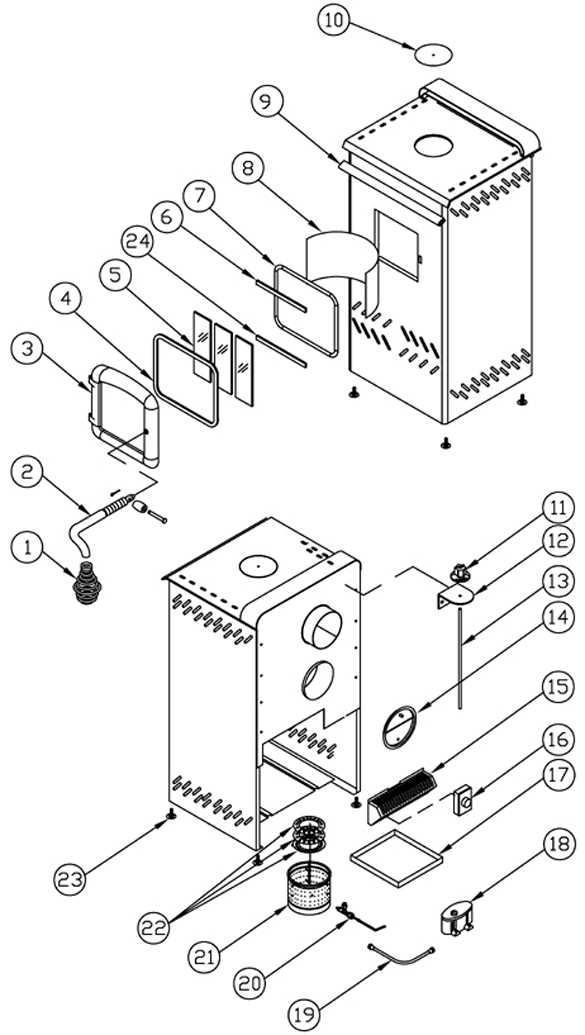 10
9
8
7
6
24
5
4
3
2
1
11
12
13
14
15
16
17
18
23
22
21
20
19