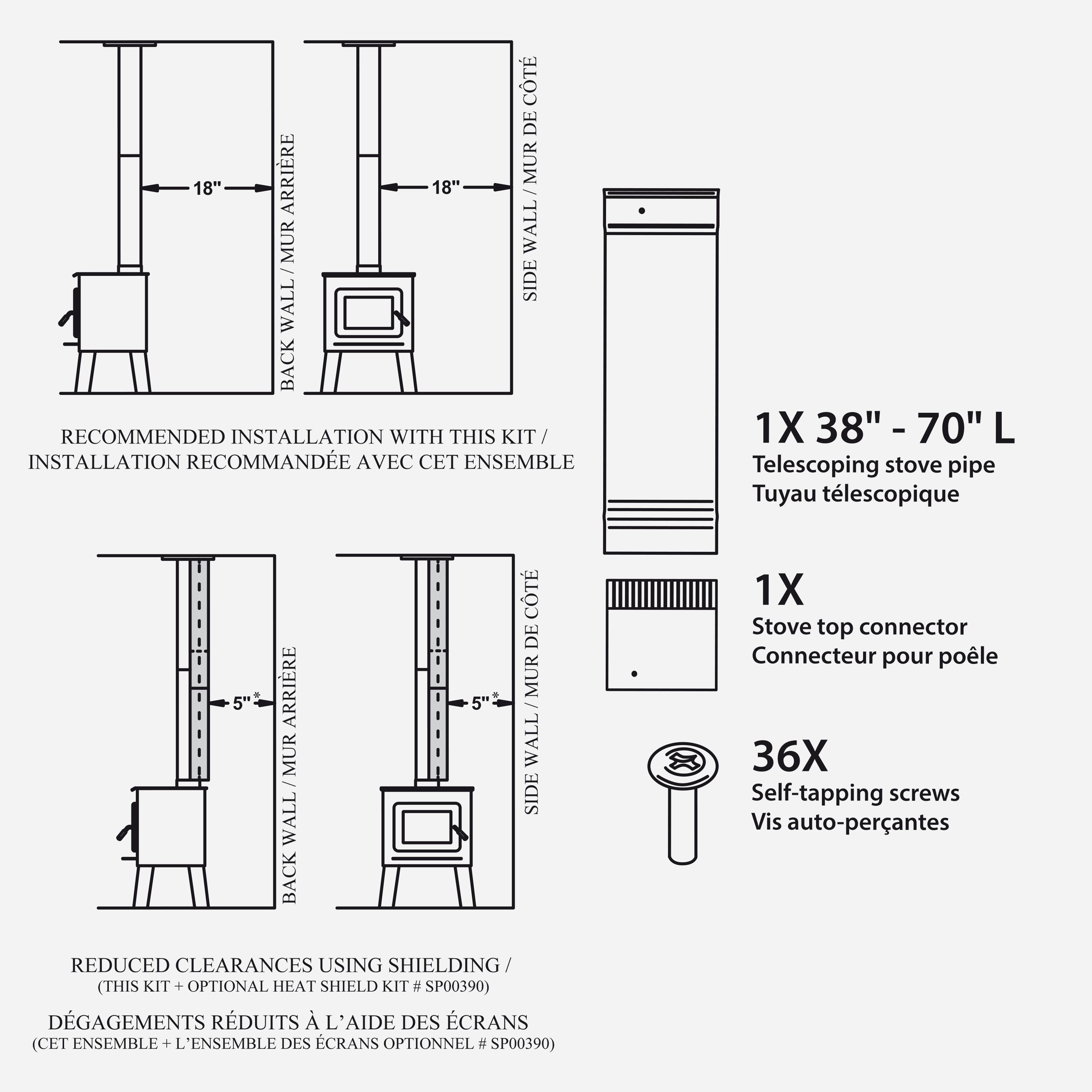 18"

BACK WALL / MUR ARRIÈRE

18"

SIDE WALL / MUR DE CÔTÉ

RECOMMENDED INSTALLATION WITH THIS KIT / INSTALLATION RECOMMANDÉE AVEC CET ENSEMBLE

5"*

BACK WALL / MUR ARRIÈRE

5"*

SIDE WALL / MUR DE CÔTÉ

REDUCED CLEARANCES USING SHIELDING /
(THIS KIT + OPTIONAL HEAT SHIELD KIT # SP00390)

DÉGAGEMENTS RÉDUITS À L'AIDE DES ÉCRANS
(CET ENSEMBLE + L'ENSEMBLE DES ÉCRANS OPTIONNEL # SP00390)

1X 38" - 70" L
Telescoping stove pipe
Tuyau télescopique

1X
Stove top connector
Connecteur pour poêle

36X
Self-tapping screws
Vis auto-perçantes